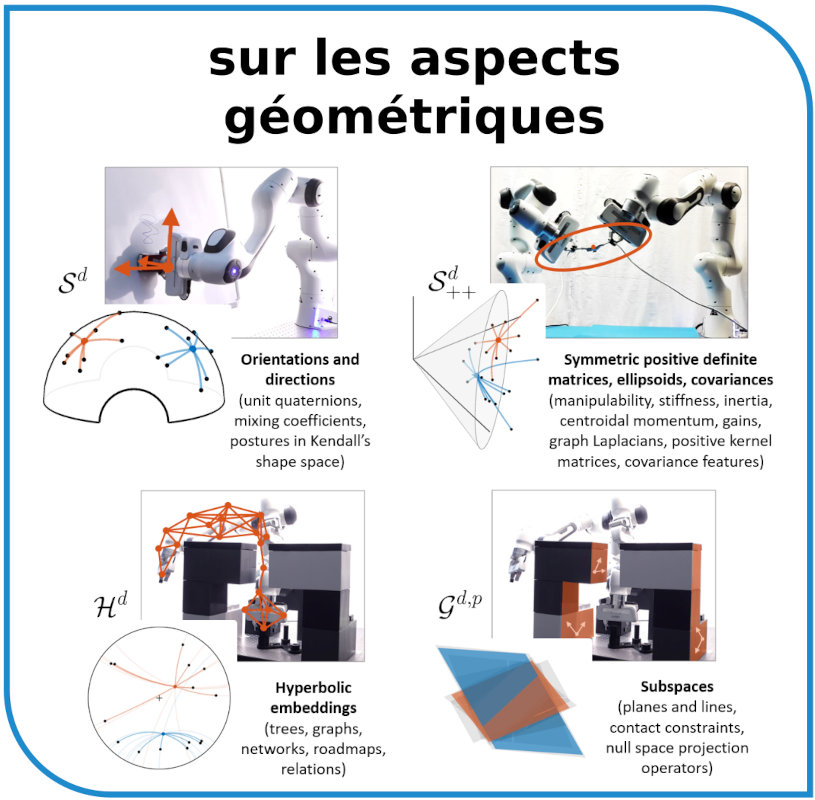 sur les aspects géométriques

$\mathcal{S}^d$

Orientations and directions
(unit quaternions, mixing coefficients, postures in Kendall's shape space)

$\mathcal{S}^d_{++}$

Symmetric positive definite matrices, ellipsoids, covariances
(manipulability, stiffness, inertia, centroidal momentum, gains, graph Laplacians, positive kernel matrices, covariance features)

$\mathcal{H}^d$

Hyperbolic embeddings
(trees, graphs, networks, roadmaps, relations)

$\mathcal{G}^{d,p}$

Subspaces
(planes and lines, contact constraints, null space projection operators)